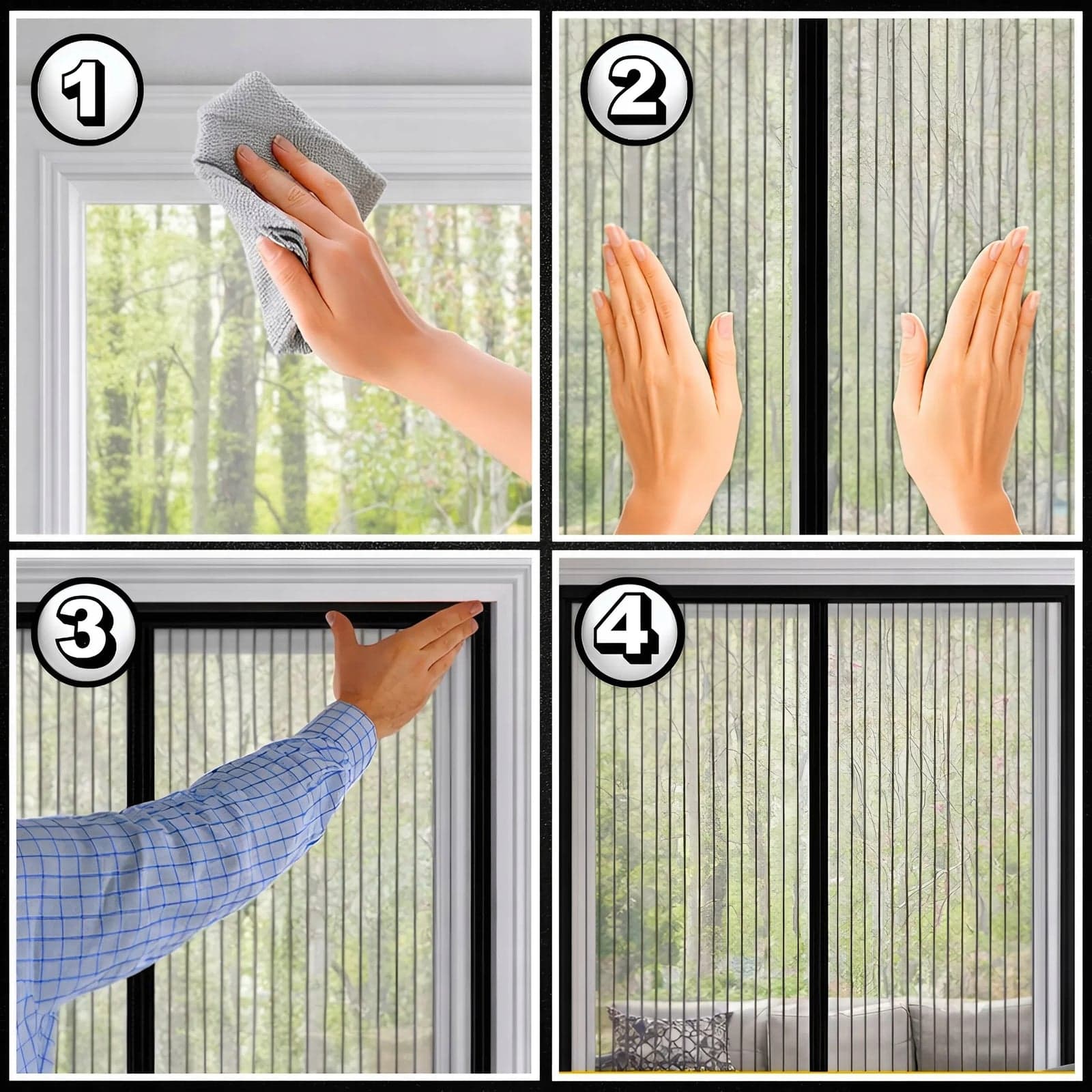 1

2

3

4